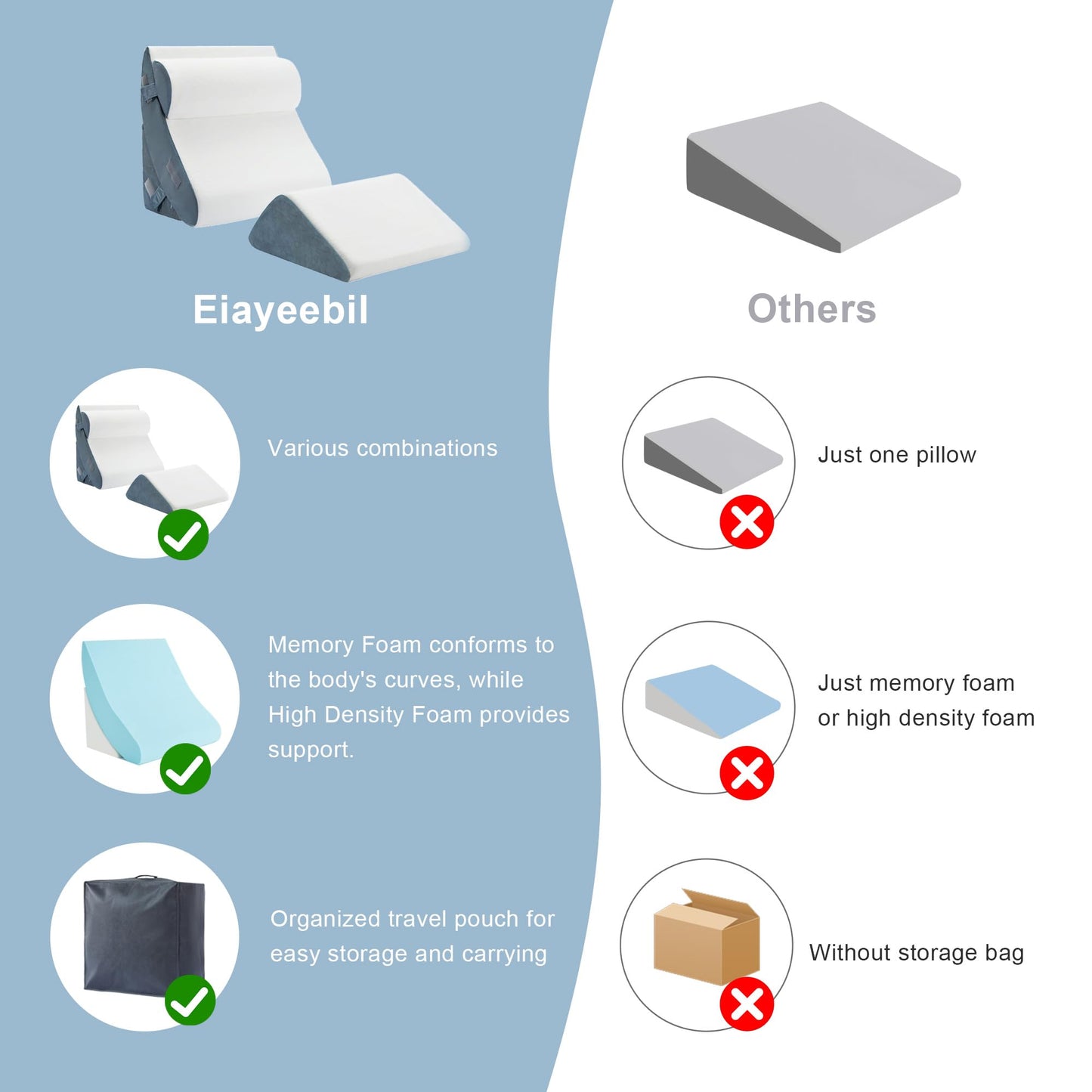 Eiayeebil

Various combinations

Memory Foam conforms to the body's curves, while High Density Foam provides support.

Organized travel pouch for easy storage and carrying

Others

Just one pillow

Just memory foam or high density foam

Without storage bag