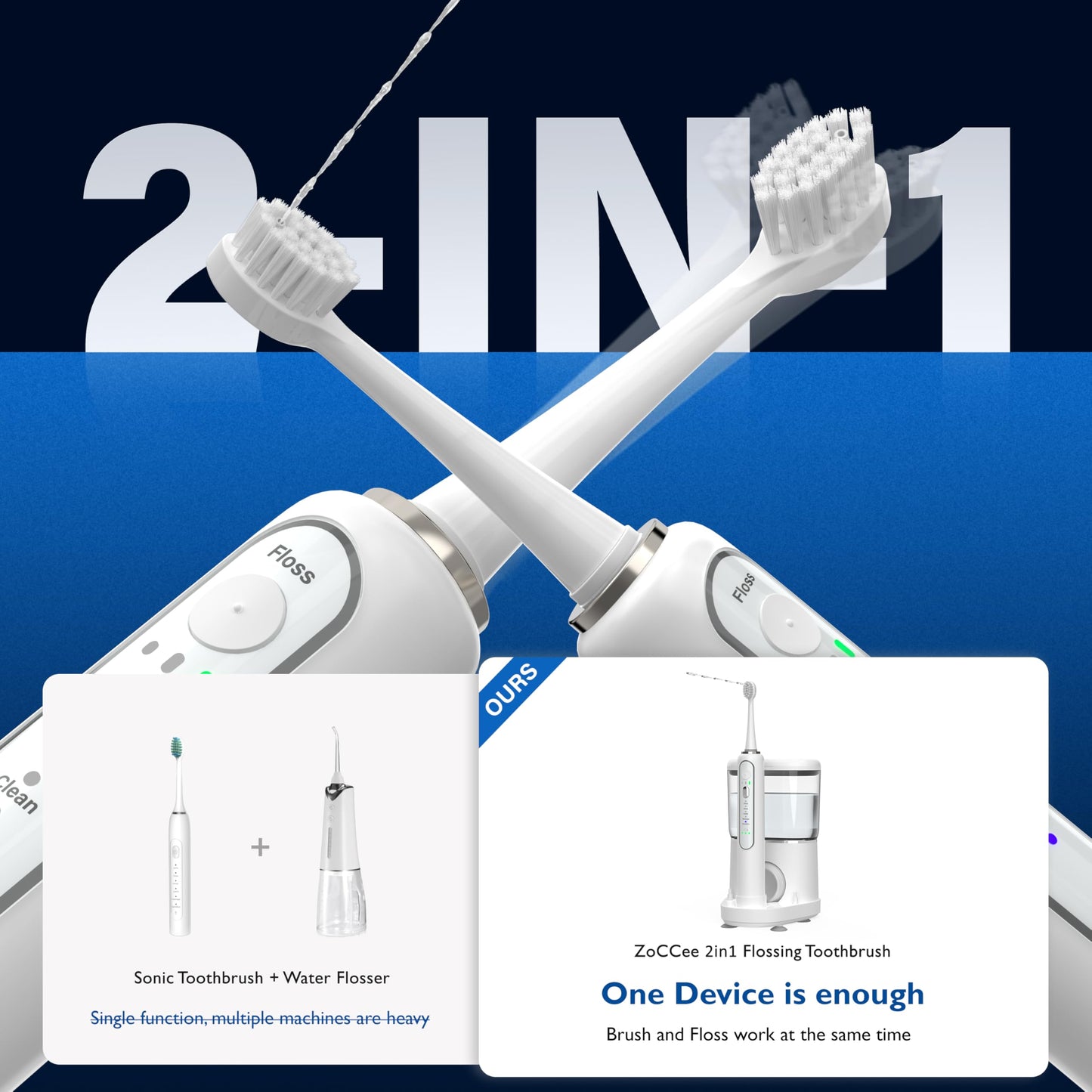 2-IN-1

Floss

Floss

Clean

+

Sonic Toothbrush + Water Flosser

Single function, multiple machines are heavy

OURS

ZoCCee 2in1 Flossing Toothbrush

One Device is enough

Brush and Floss work at the same time