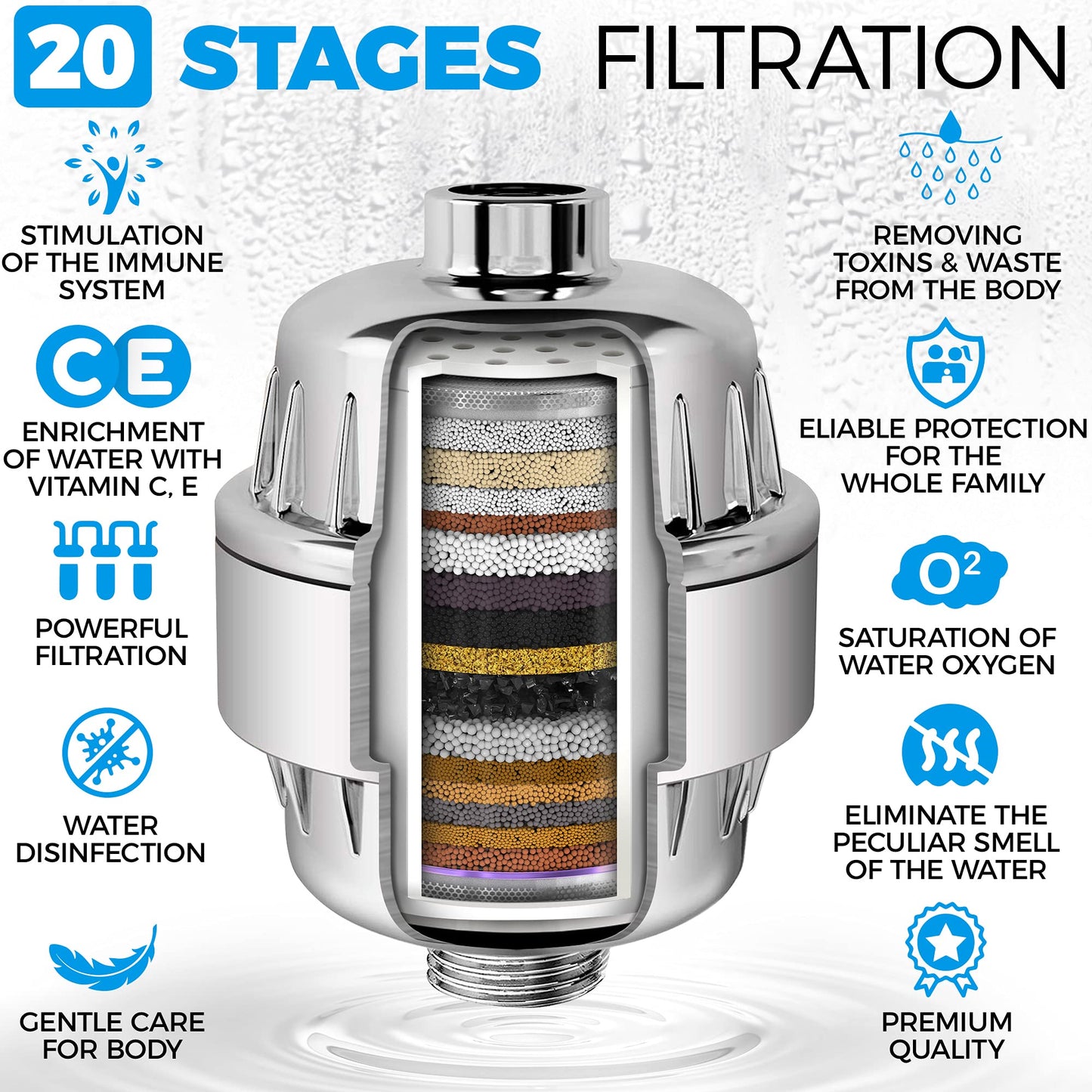 20 STAGES FILTRATION

STIMULATION OF THE IMMUNE SYSTEM

CE

ENRICHMENT OF WATER WITH VITAMIN C, E

POWERFUL FILTRATION

WATER DISINFECTION

GENTLE CARE FOR BODY

REMOVING TOXINS & WASTE FROM THE BODY

ELIABLE PROTECTION FOR THE WHOLE FAMILY

$O^2$

SATURATION OF WATER OXYGEN

ELIMINATE THE PECULIAR SMELL OF THE WATER

PREMIUM QUALITY