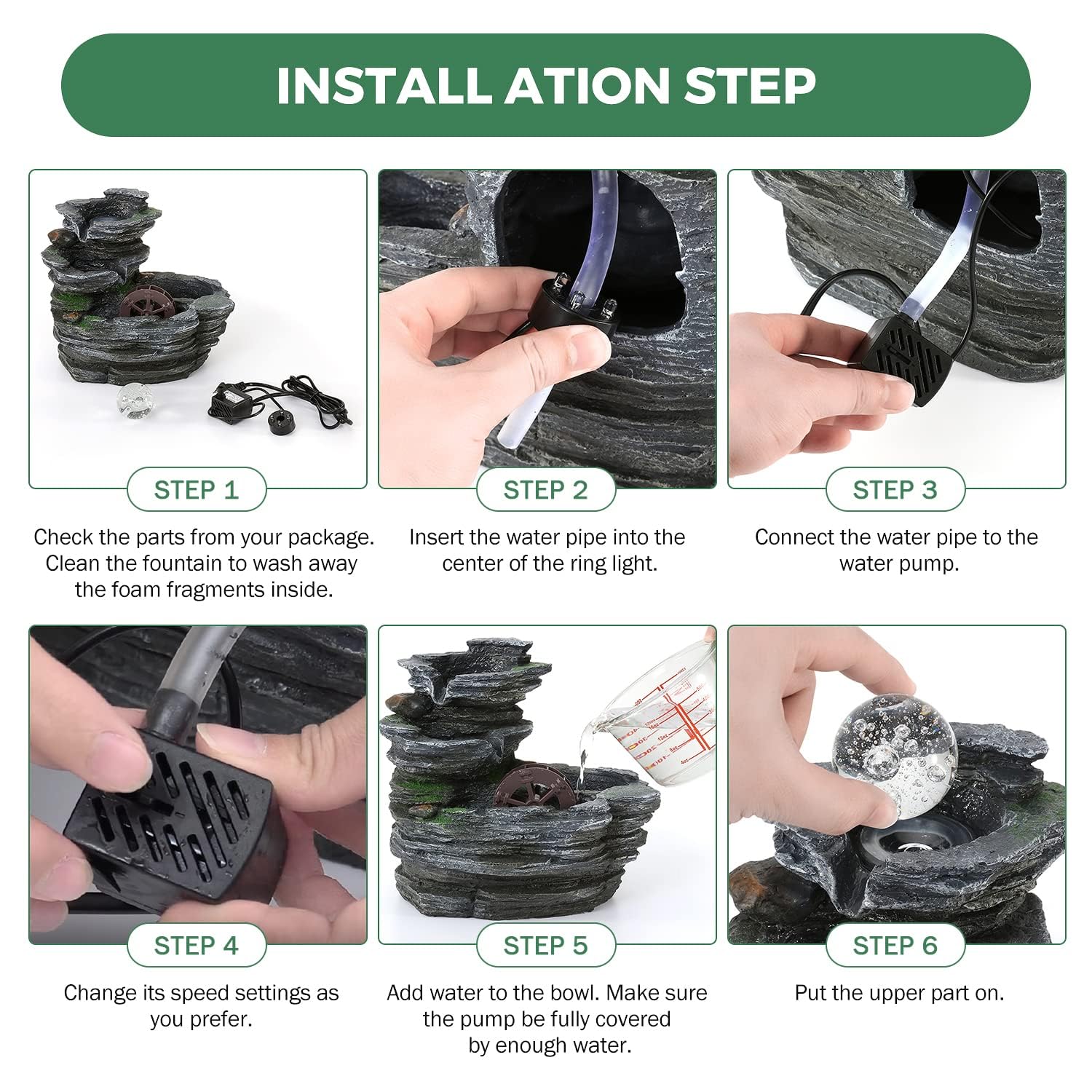 INSTALL ATION STEP

STEP 1

Check the parts from your package. Clean the fountain to wash away the foam fragments inside.

STEP 2

Insert the water pipe into the center of the ring light.

STEP 3

Connect the water pipe to the water pump.

STEP 4

Change its speed settings as you prefer.

STEP 5

Add water to the bowl. Make sure the pump be fully covered by enough water.

STEP 6

Put the upper part on.